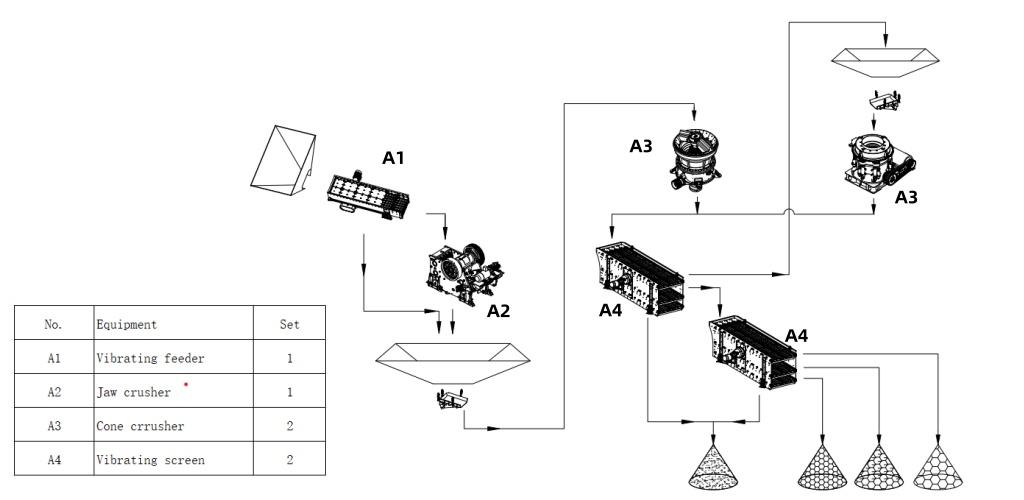 A1

A2

A3

A3

A4

A4

| No. | Equipment | Set |
|---|---|---|
| A1 | Vibrating feeder | 1 |
| A2 | Jaw crusher | 1 |
| A3 | Cone crrusher | 2 |
| A4 | Vibrating screen | 2 |